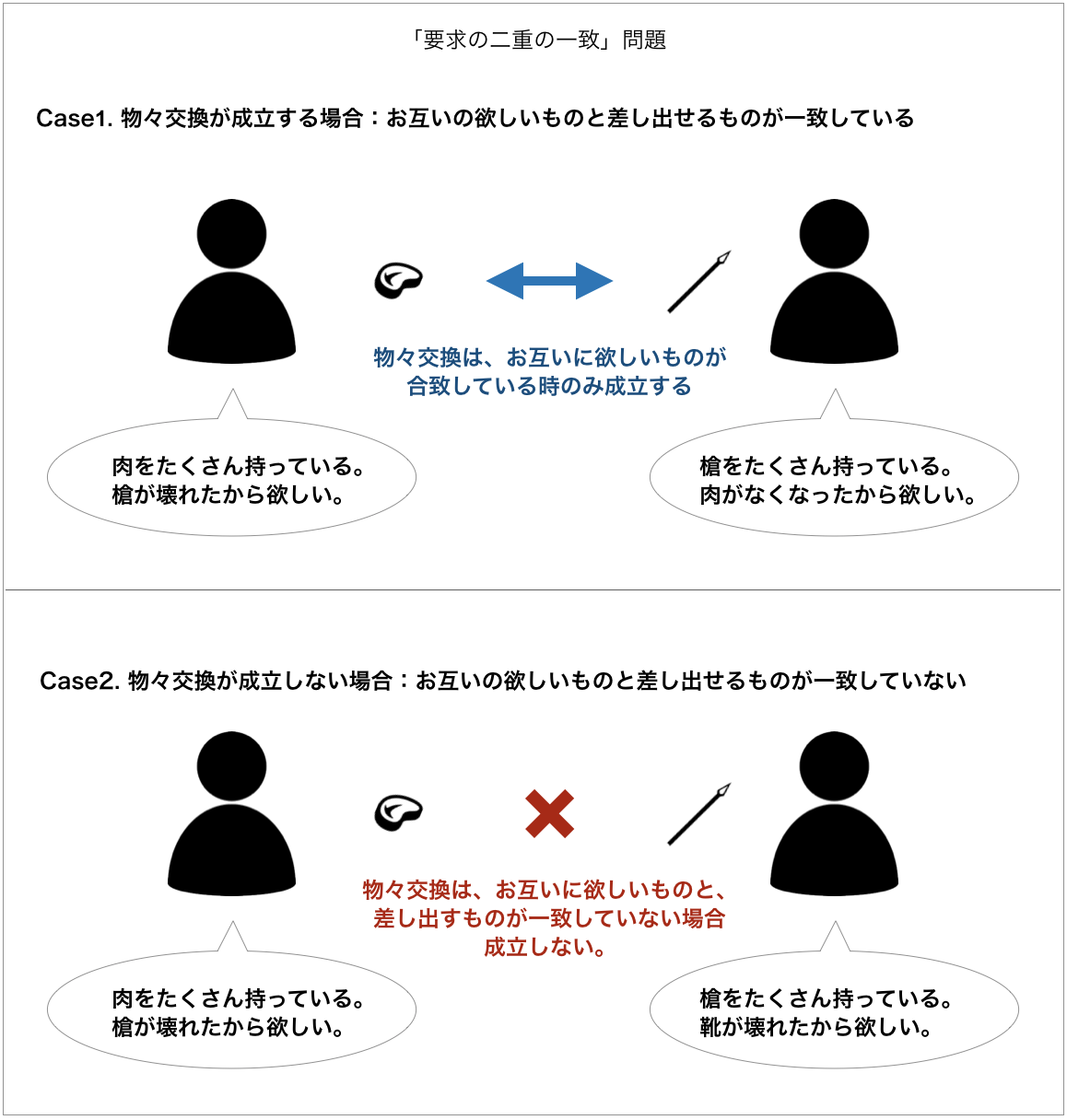 「要求の二重の一致」問題

Case1. 物々交換が成立する場合：お互いの欲しいものと差し出せるものが一致している

物々交換は、お互いに欲しいものが合致している時のみ成立する

肉をたくさん持っている。
槍が壊れたから欲しい。

槍をたくさん持っている。
肉がなくなったから欲しい。

Case2. 物々交換が成立しない場合：お互いの欲しいものと差し出せるものが一致していない

物々交換は、お互いに欲しいものと、差し出すものが一致していない場合成立しない。

肉をたくさん持っている。
槍が壊れたから欲しい。

槍をたくさん持っている。
靴が壊れたから欲しい。